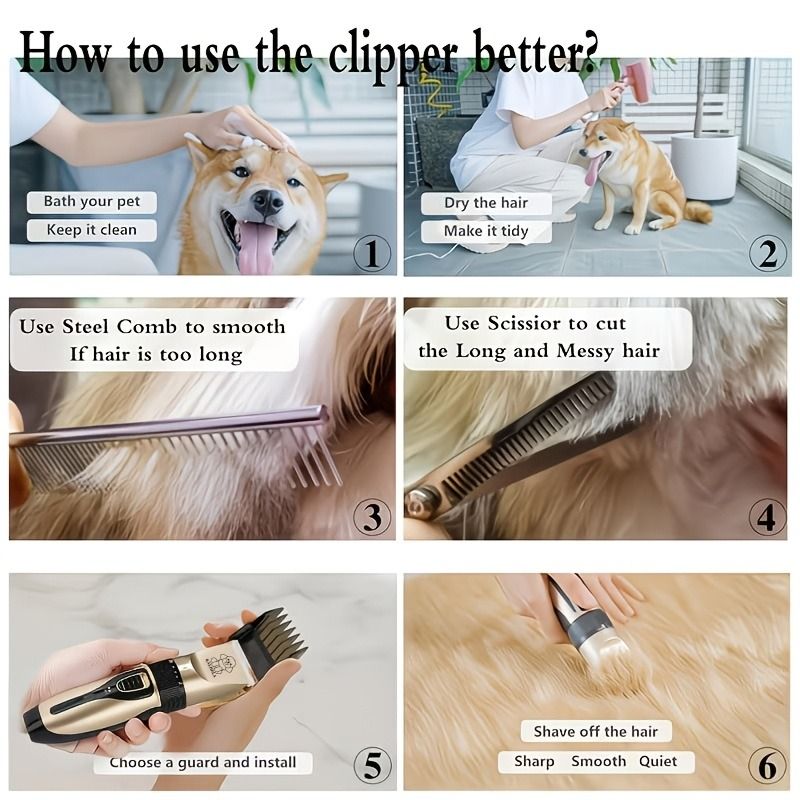 How to use the clipper better?

Bath your pet
Keep it clean
①

Dry the hair
Make it tidy
②

Use Steel Comb to smooth
If hair is too long
③

Use Scissior to cut
the Long and Messy hair
④

Choose a guard and install
⑤

Shave off the hair
Sharp Smooth Quiet
⑥